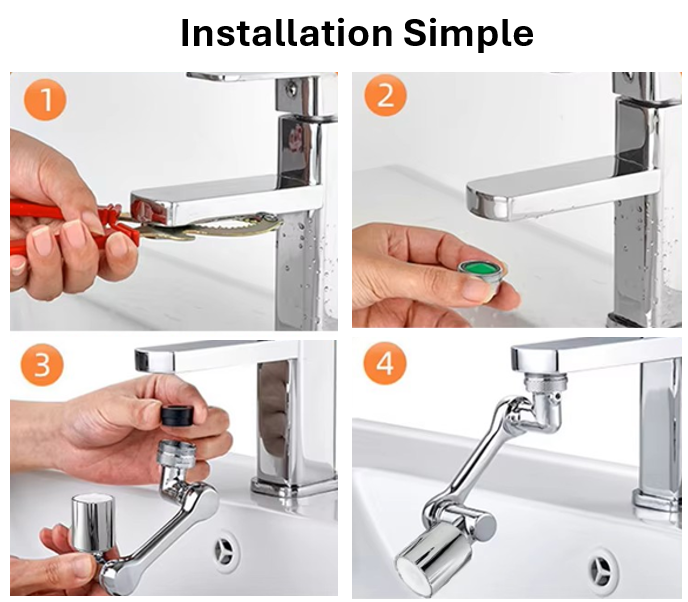 Installation Simple

1

2

3

4