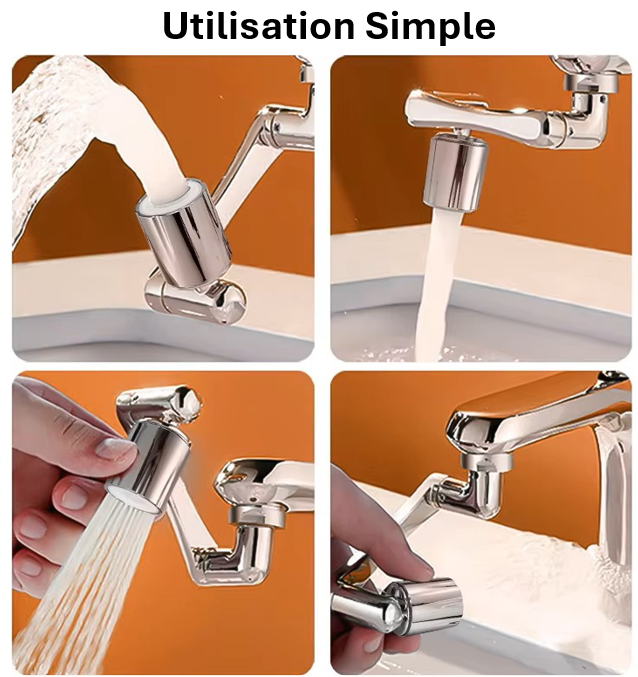 Utilisation Simple